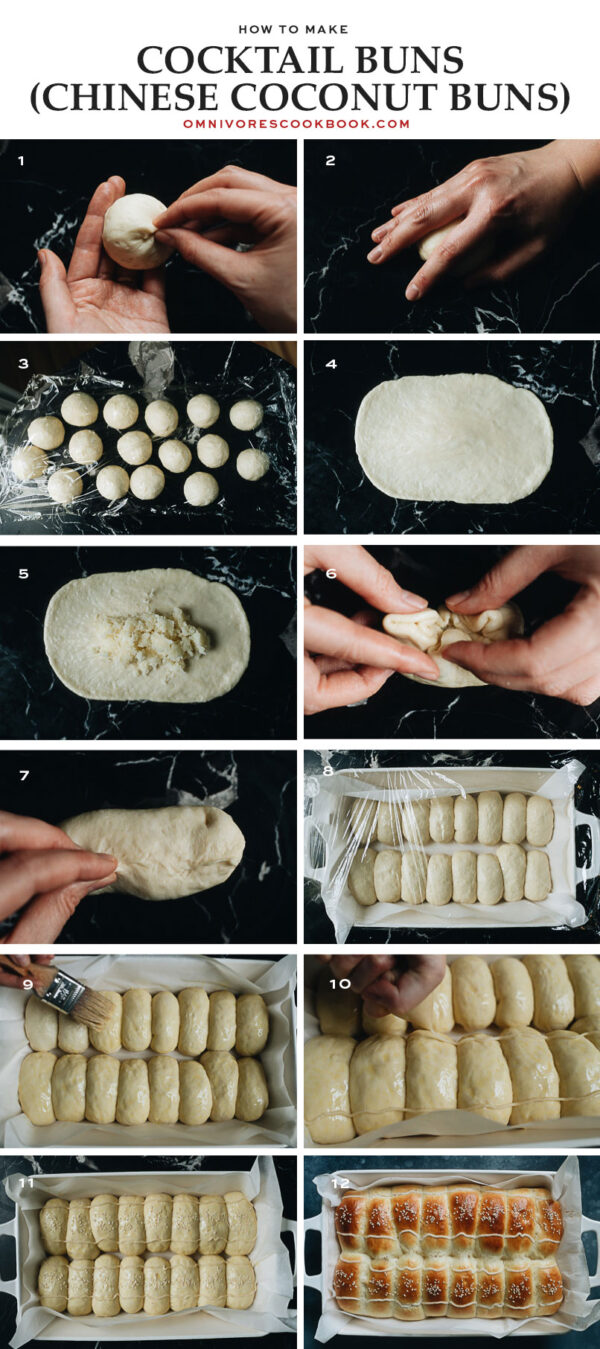 HOW TO MAKE
COCKTAIL BUNS
(CHINESE COCONUT BUNS)
OMNIVORESCOOKBOOK.COM

1

2

3

4

5

6

7

8

9

10

11

12