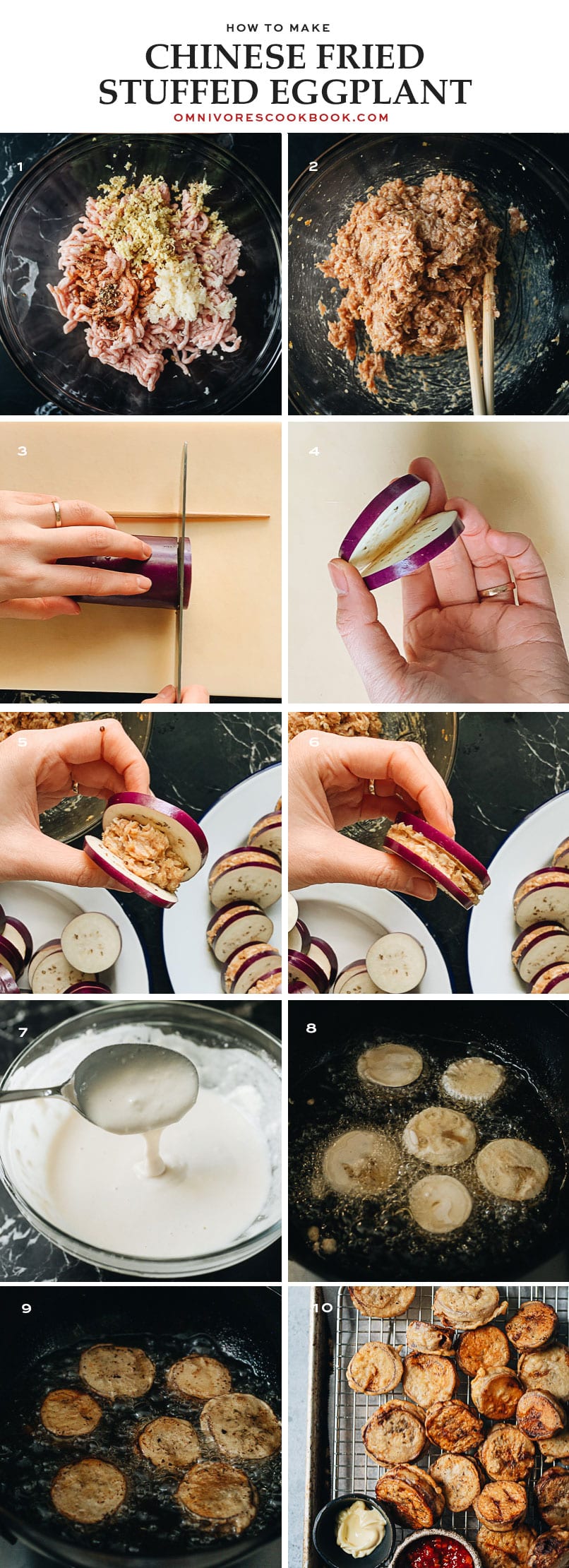 HOW TO MAKE
CHINESE FRIED STUFFED EGGPLANT
OMNIVORESCOOKBOOK.COM

1

2

3

4

5

6

7

8

9

10