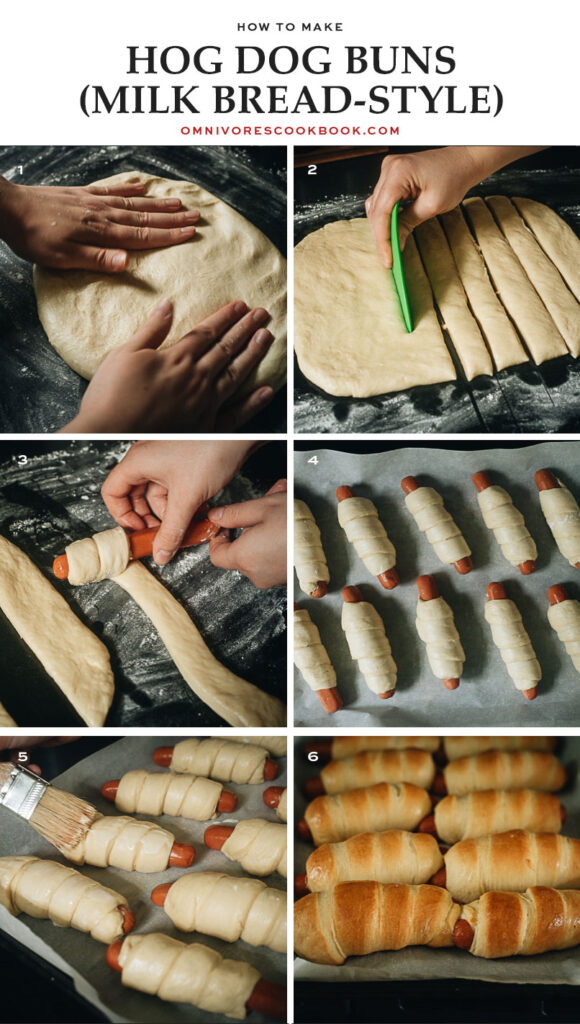 HOW TO MAKE

HOG DOG BUNS (MILK BREAD-STYLE)

OMNIVORESCOOKBOOK.COM

1

2

3

4

5

6