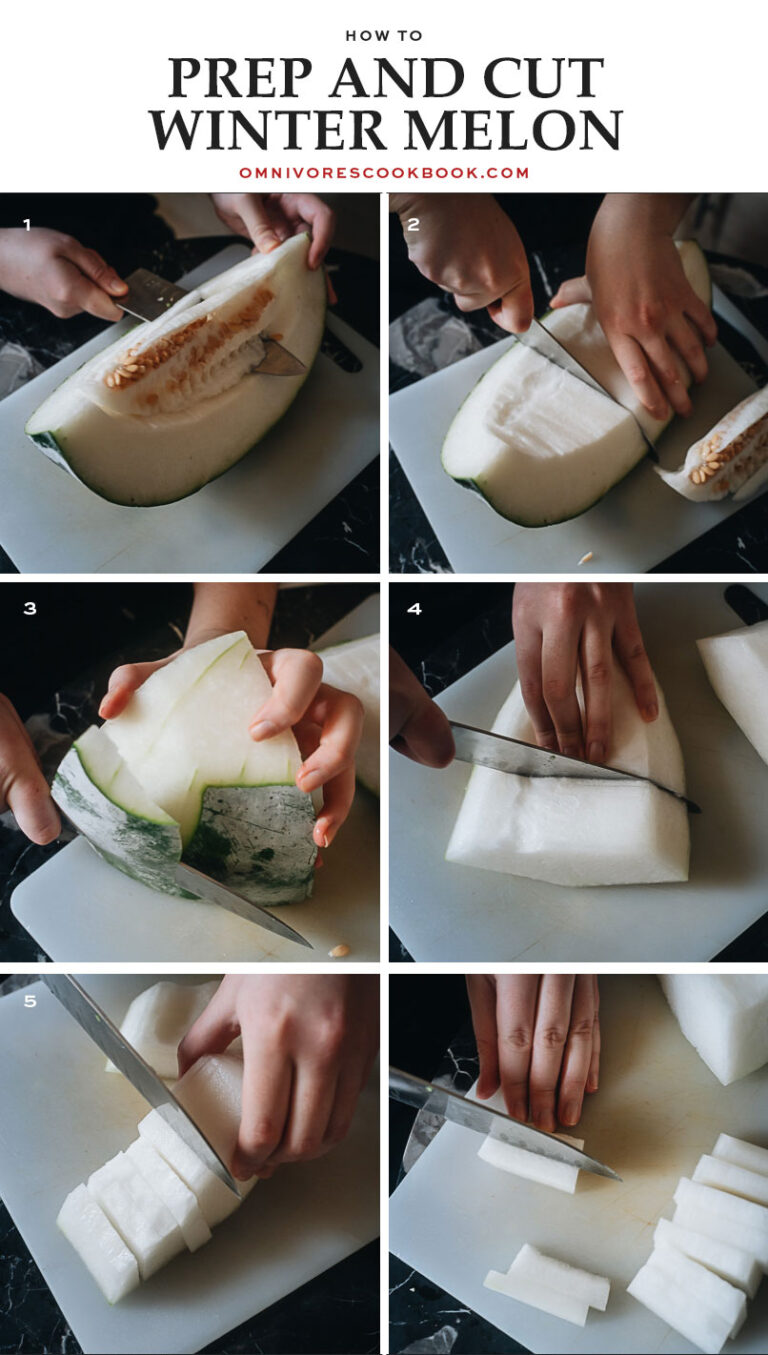 HOW TO
PREP AND CUT WINTER MELON
OMNIVORESCOOKBOOK.COM

1

2

3

4

5