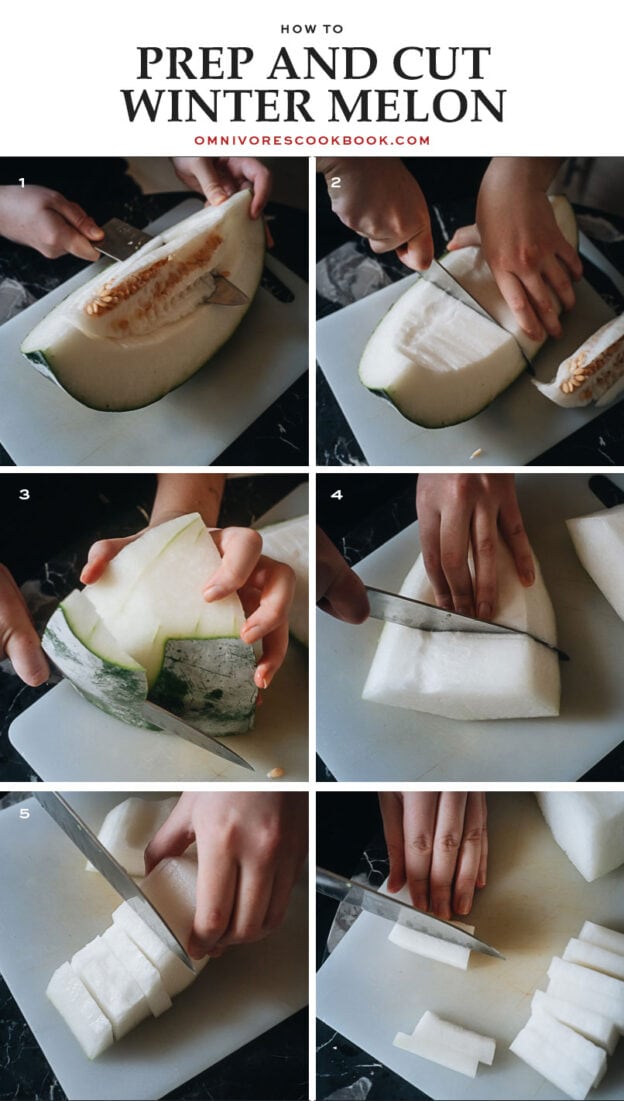 HOW TO
PREP AND CUT WINTER MELON
OMNIVORESCOOKBOOK.COM

1

2

3

4

5