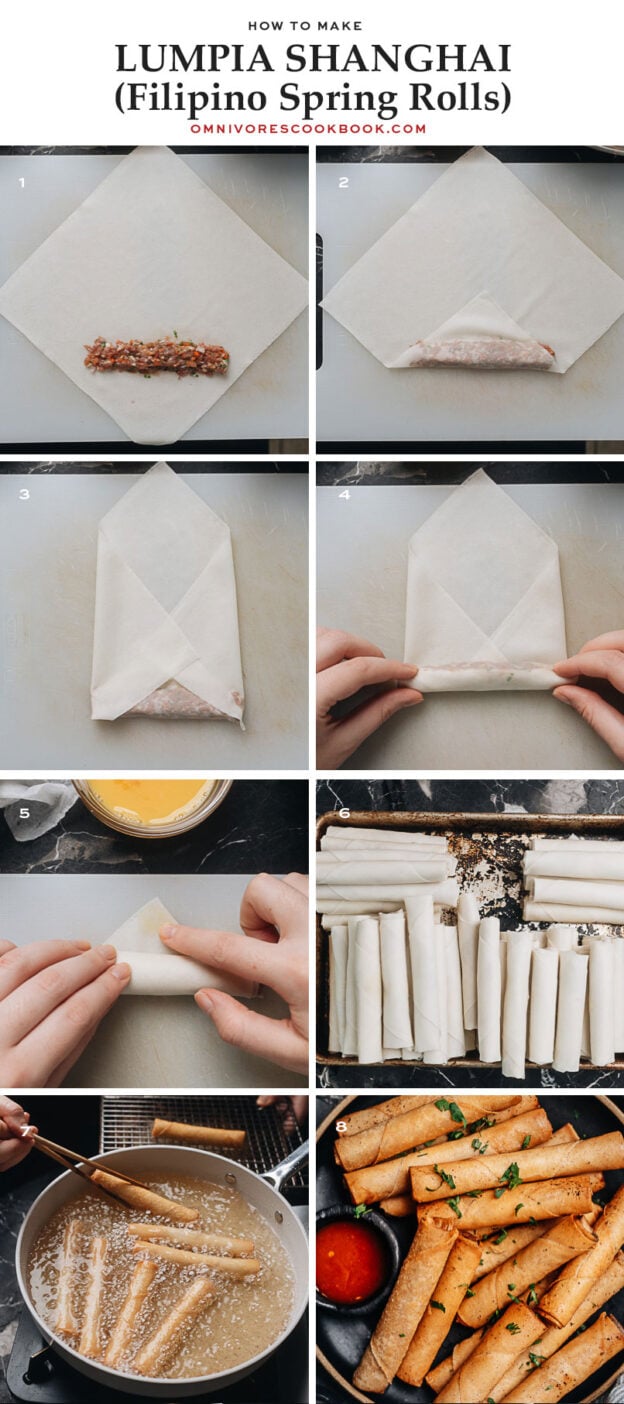 HOW TO MAKE
LUMPIA SHANGHAI
(Filipino Spring Rolls)
OMNIVORESCOOKBOOK.COM

1

2

3

4

5

6

7

8