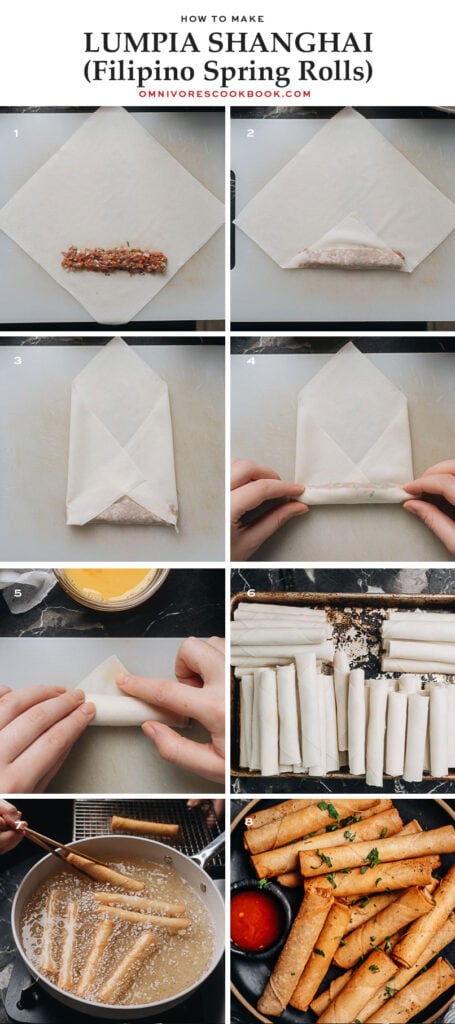 HOW TO MAKE
LUMPIA SHANGHAI
(Filipino Spring Rolls)
OMNIVORESCOOKBOOK.COM

1

2

3

4

5

6

7

8