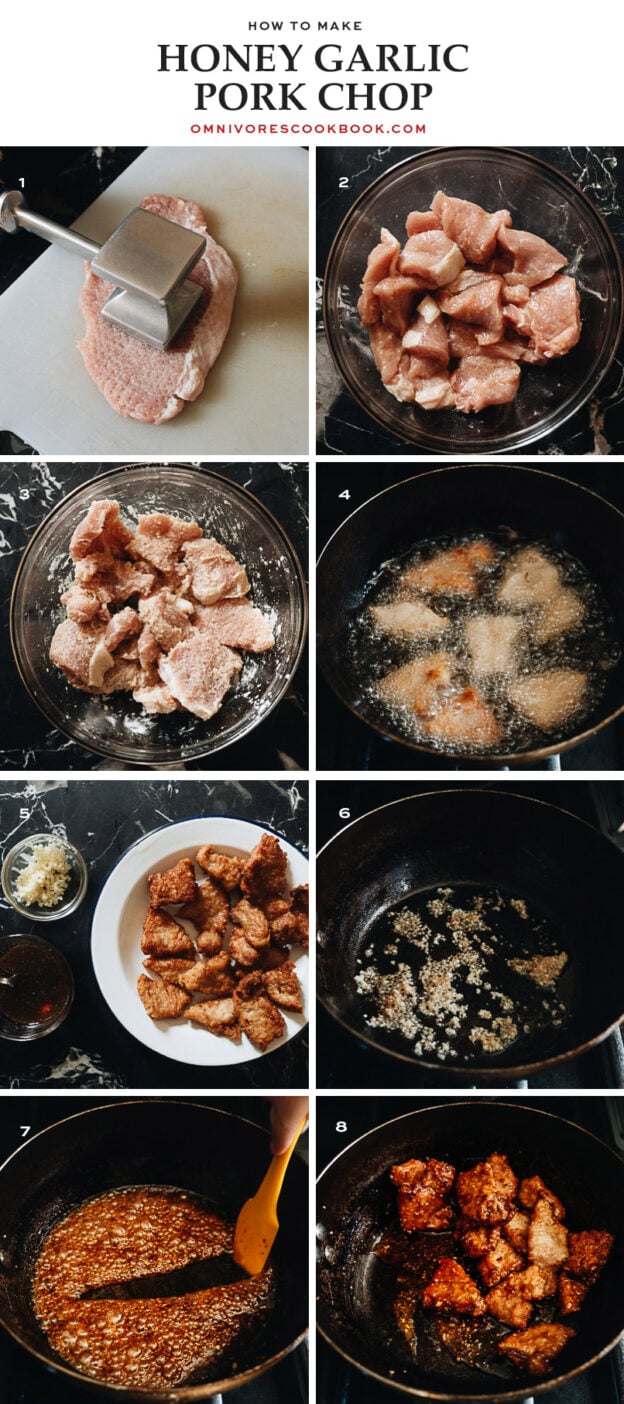 HOW TO MAKE

HONEY GARLIC PORK CHOP

OMNIVORESCOOKBOOK.COM

1

2

3

4

5

6

7

8