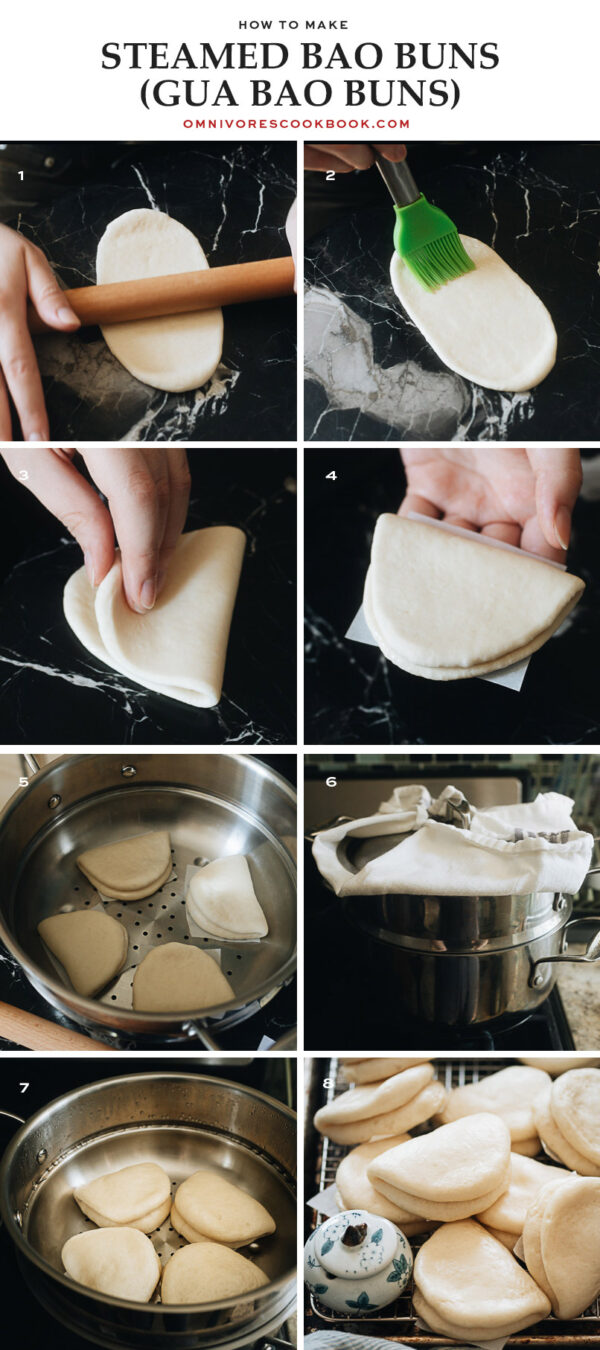 HOW TO MAKE
STEAMED BAO BUNS
(GUA BAO BUNS)
OMNIVORESCOOKBOOK.COM

1

2

3

4

5

6

7

8