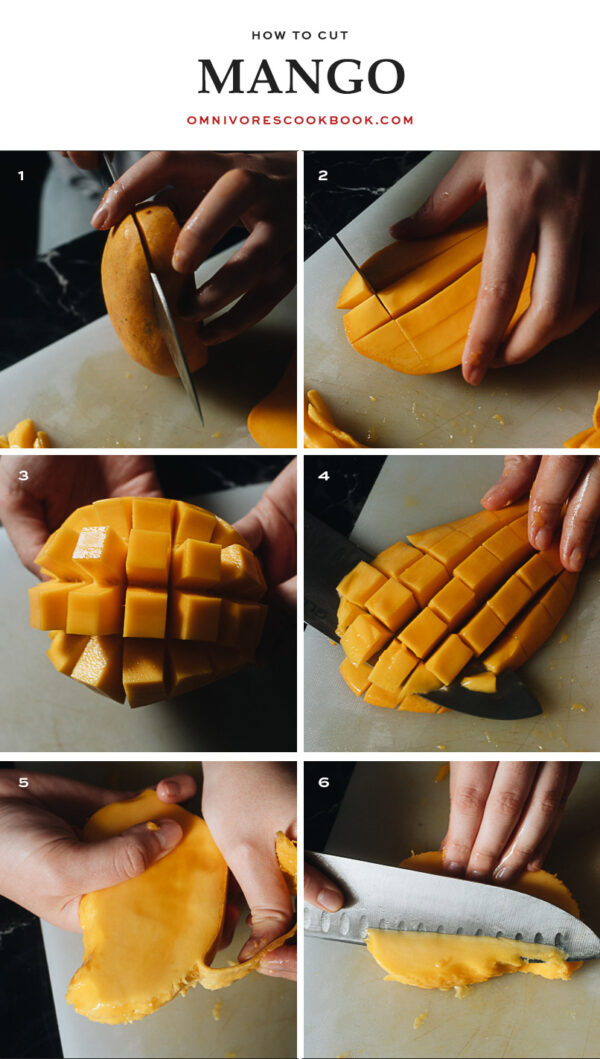 HOW TO CUT
MANGO
OMNIVORESCOOKBOOK.COM

1

2

3

4

5

6