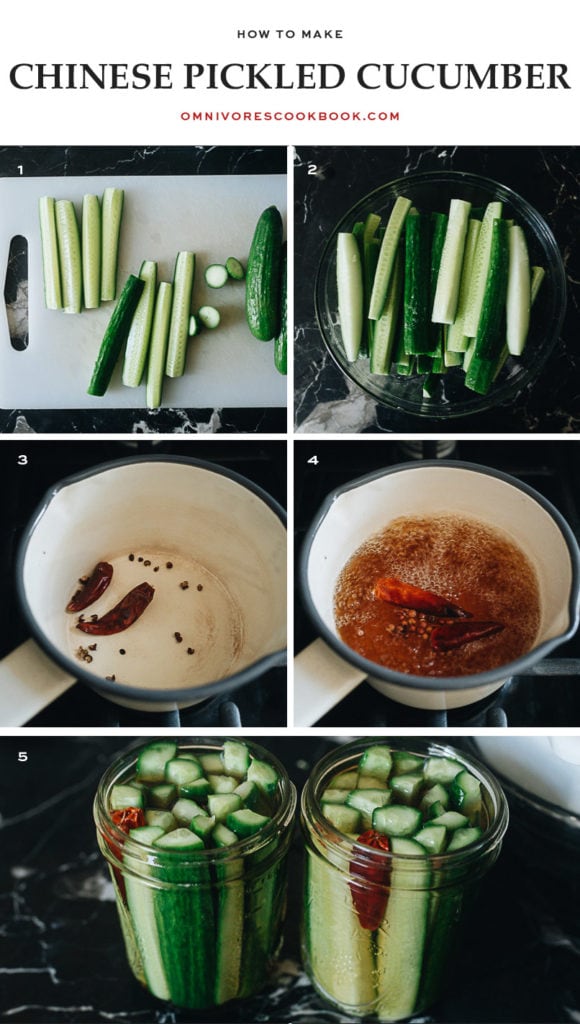 HOW TO MAKE

CHINESE PICKLED CUCUMBER

OMNIVORESCOOKBOOK.COM

1

2

3

4

5