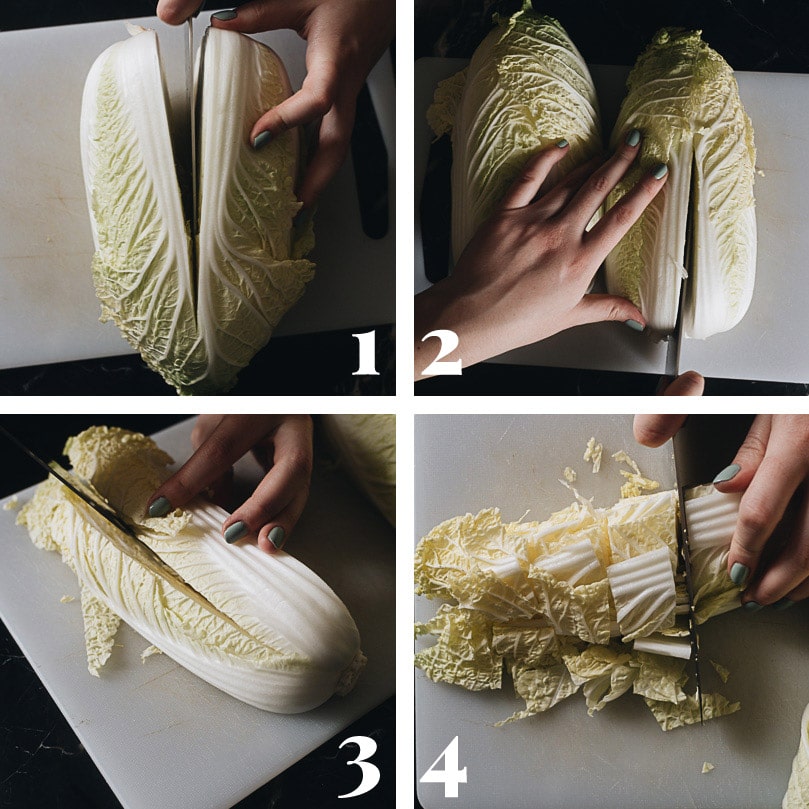 1
2
3
4