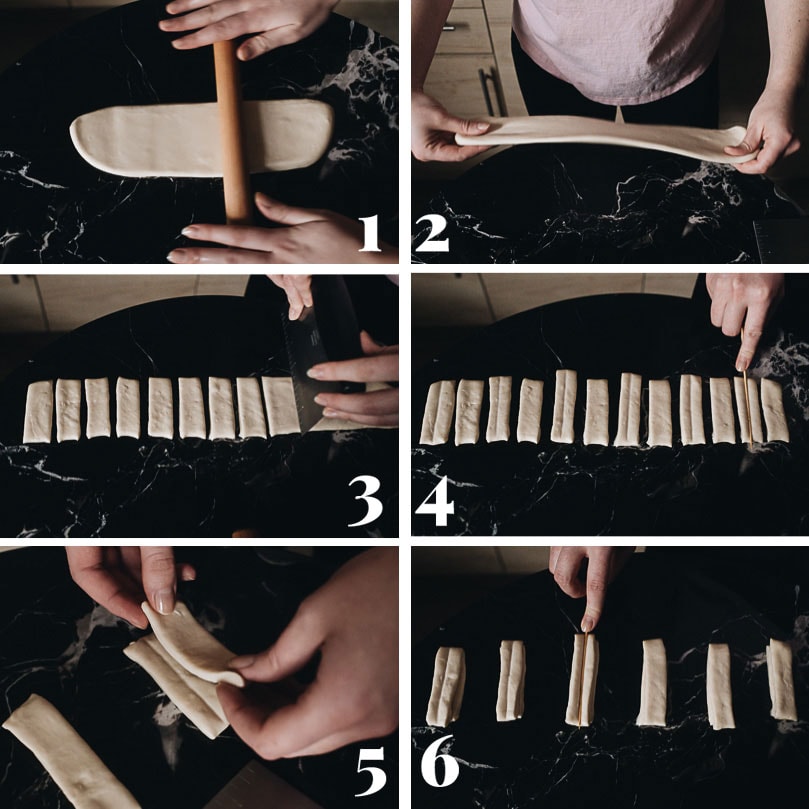 1
2
3
4
5
6